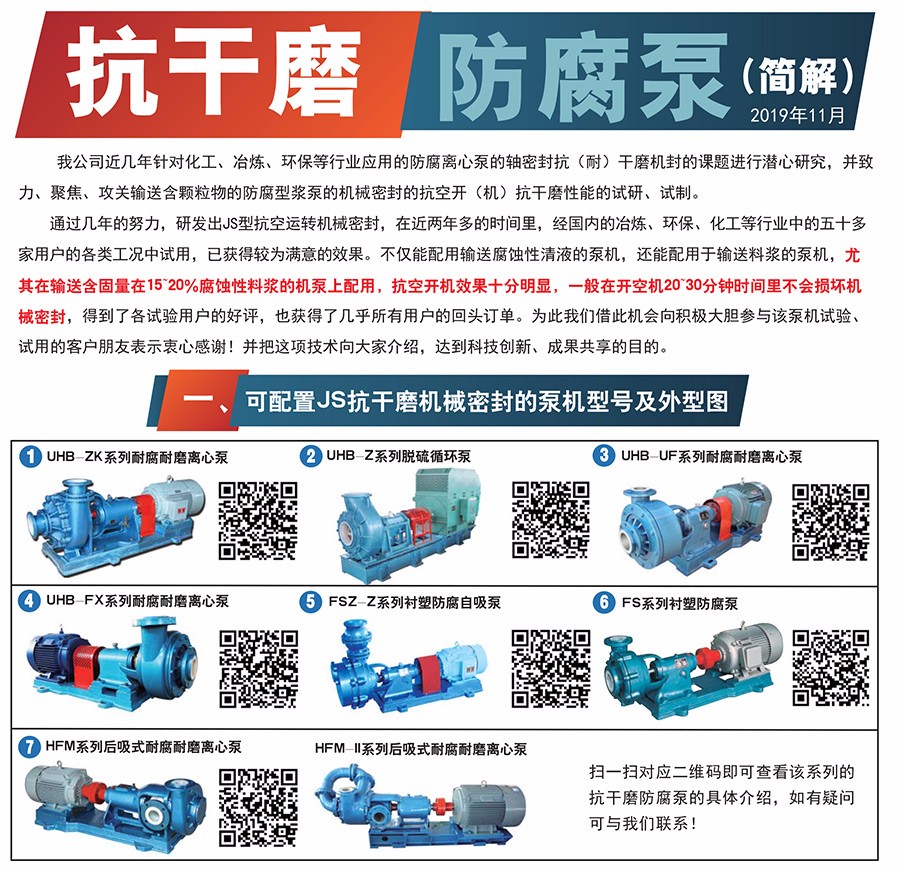 抗干磨 防腐泵（简解）

2019年11月

我公司近几年针对化工、冶炼、环保等行业应用的防腐离心泵的轴密封抗（耐）干磨机封的课题进行潜心研究，并致力、聚焦、攻关输送含颗粒物的防腐型浆泵的机械密封的抗空开（机）抗干磨性能的试研、试制。

通过几年的努力，研发出JS型抗空运转机械密封，在近两年多的时间里，经国内的冶炼、环保、化工等行业中的五十多家用户的各类工况中试用，已获得较为满意的效果。不仅能配用输送腐蚀性清液的泵机，还能配用于输送料浆的泵机，尤其在输送含固量在15~20%腐蚀性料浆的机泵上配用，抗空开机效果十分明显，一般在开空机20~30分钟时间里不会损坏机械密封，得到了各试验用户的好评，也获得了几乎所有用户的回头订单。为此我们借此机会向积极大胆参与该泵机试验、试用的客户朋友表示衷心感谢！并把这项技术向大家介绍，达到科技创新、成果共享的目的。

一、可配置JS抗干磨机械密封的泵机型号及外型图

1 UHB-ZK系列耐腐耐磨离心泵

2 UHB-Z系列脱硫循环泵

3 UHB-UF系列耐腐耐磨离心泵

4 UHB-FX系列耐腐耐磨离心泵

5 FSZ-Z系列衬塑防腐自吸泵

6 FS系列衬塑防腐泵

7 HFM系列后吸式耐腐耐磨离心泵

HFM-II系列后吸式耐腐耐磨离心泵

扫一扫对应二维码即可查看该系列的抗干磨防腐泵的具体介绍，如有疑问可与我们联系！